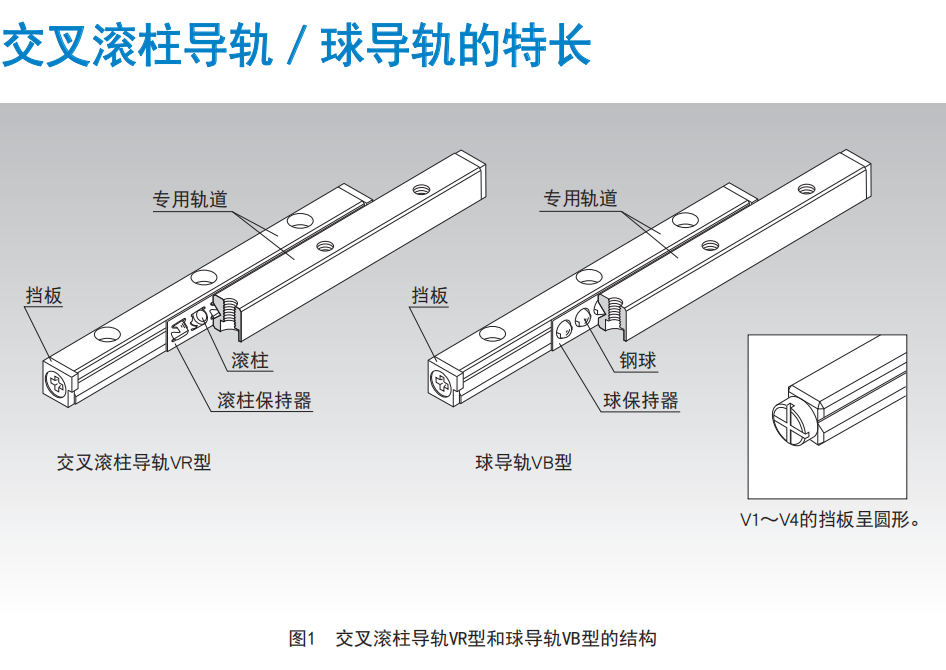 交叉滚柱导轨 / 球导轨的特长

专用轨道

挡板

滚柱

滚柱保持器

交叉滚柱导轨VR型

专用轨道

挡板

钢球

球保持器

球导轨VB型

V1～V4的挡板呈圆形。

图1　交叉滚柱导轨VR型和球导轨VB型的结构